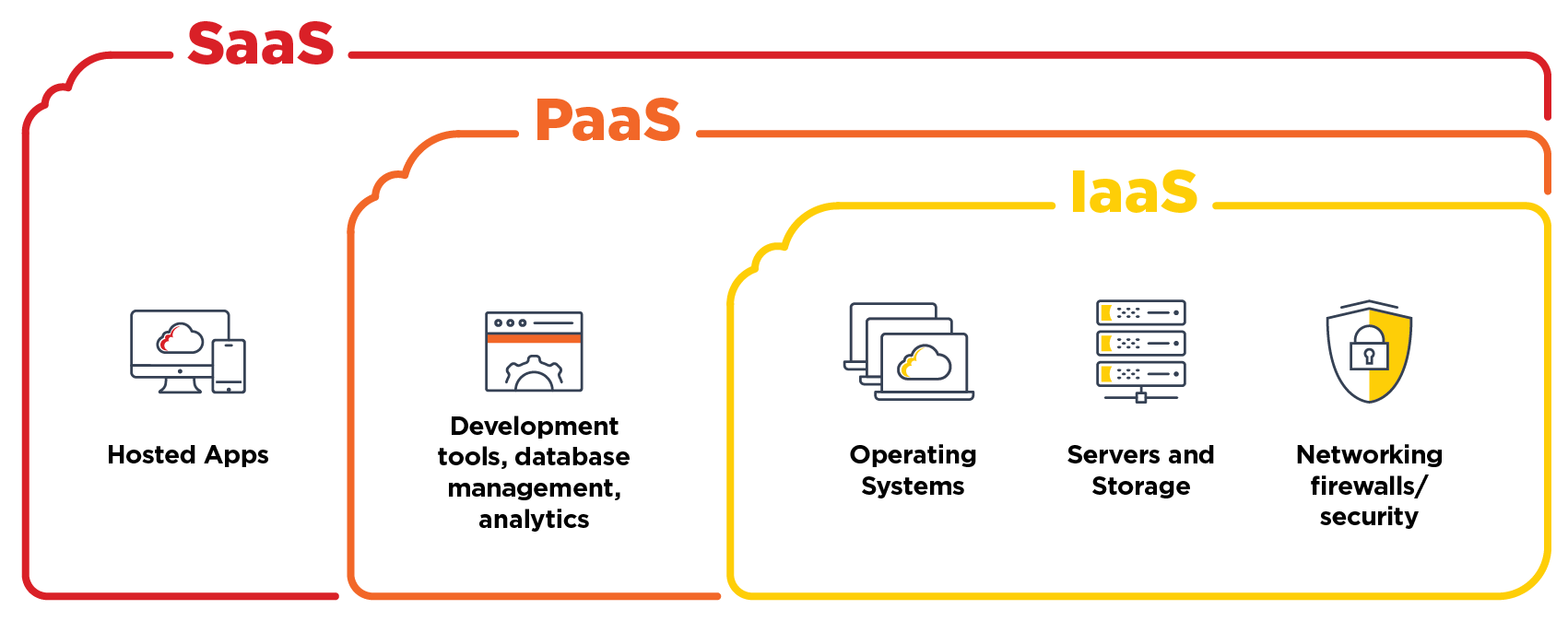 SaaS

PaaS

IaaS

Hosted Apps

Development tools, database management, analytics

Operating Systems

Servers and Storage

Networking firewalls/ security